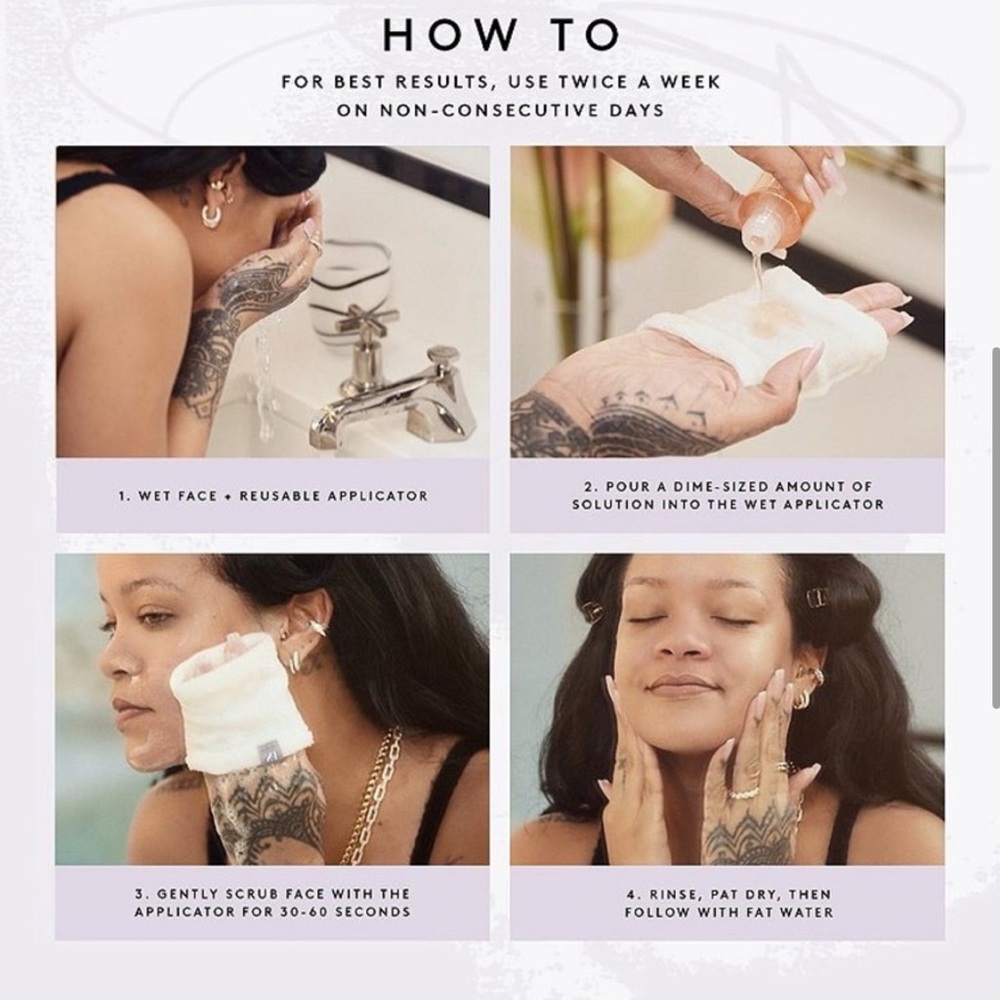 HOW TO

FOR BEST RESULTS, USE TWICE A WEEK ON NON-CONSECUTIVE DAYS

1. WET FACE + REUSABLE APPLICATOR

2. POUR A DIME-SIZED AMOUNT OF SOLUTION INTO THE WET APPLICATOR

3. GENTLY SCRUB FACE WITH THE APPLICATOR FOR 30-60 SECONDS

4. RINSE, PAT DRY, THEN FOLLOW WITH FAT WATER